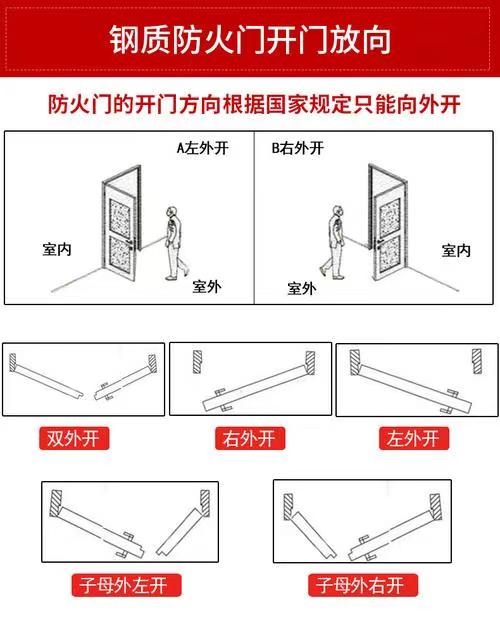 钢质防火门开门放向

防火门的开门方向根据国家规定只能向外开

A左外开

室内

室外

B右外开

室外

室内

双外开

右外开

左外开

子母外左开

子母外右开